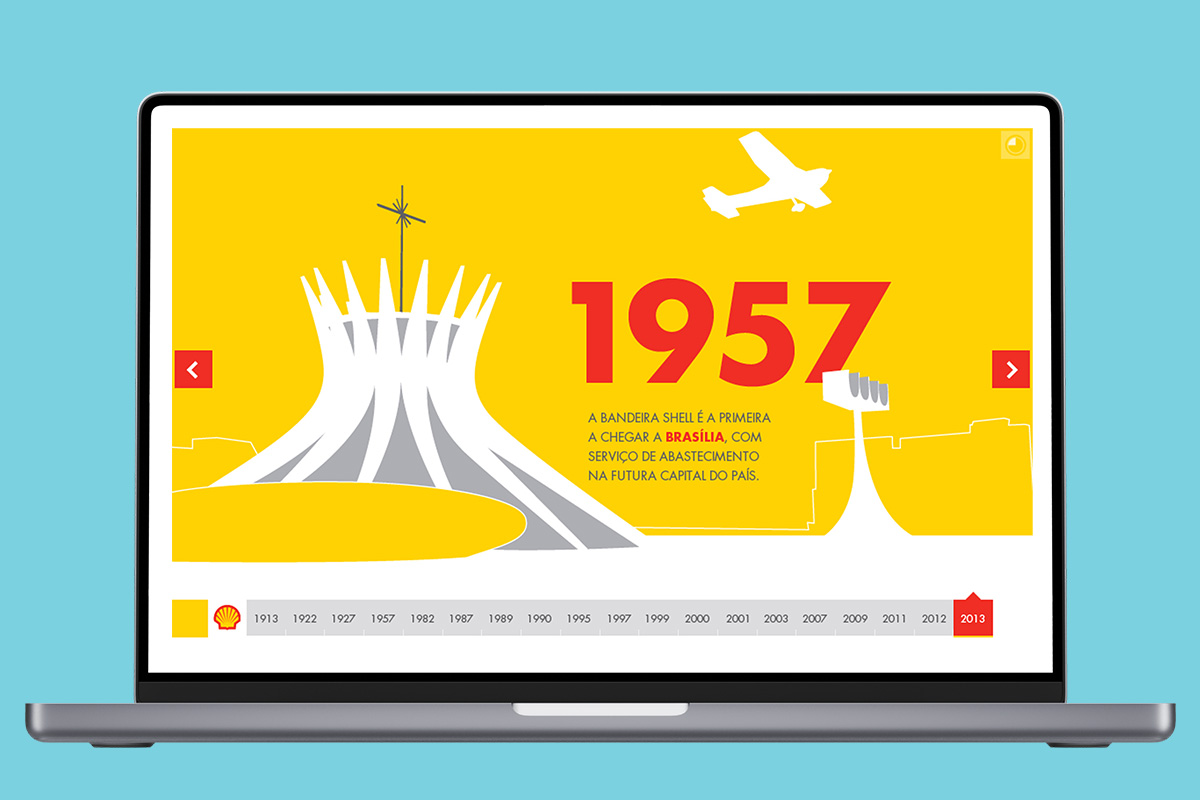 1957

A BANDEIRA SHELL É A PRIMEIRA A CHEGAR A BRASÍLIA, COM SERVIÇO DE ABASTECIMENTO NA FUTURA CAPITAL DO PAÍS.

1913 1922 1927 1957 1982 1987 1989 1990 1995 1997 1999 2000 2001 2003 2007 2009 2011 2012 2013